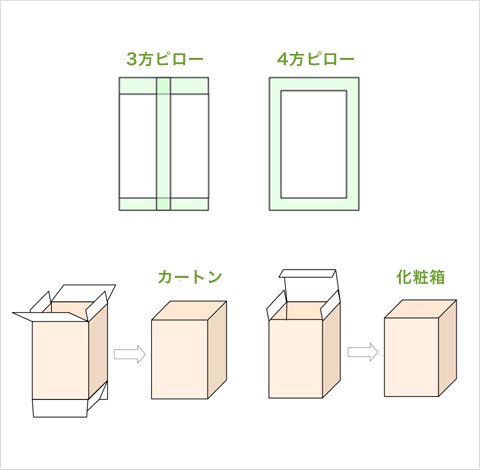 3方ピロー

4方ピロー

カートン

化粧箱